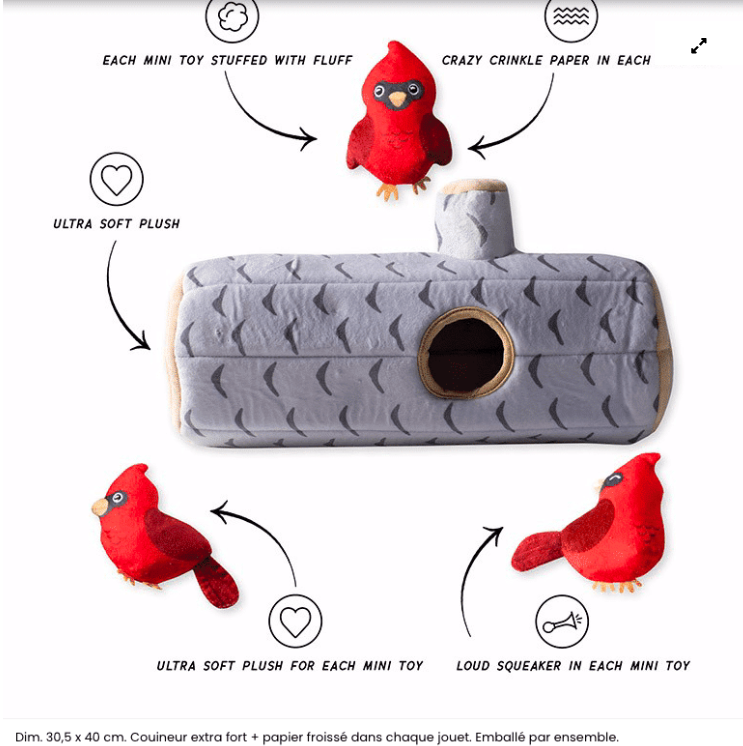 EACH MINI TOY STUFFED WITH FLUFF

CRAZY CRINKLE PAPER IN EACH

ULTRA SOFT PLUSH

ULTRA SOFT PLUSH FOR EACH MINI TOY

LOUD SQUEAKER IN EACH MINI TOY

Dim. 30,5 x 40 cm. Couineur extra fort + papier froissé dans chaque jouet. Emballé par ensemble.